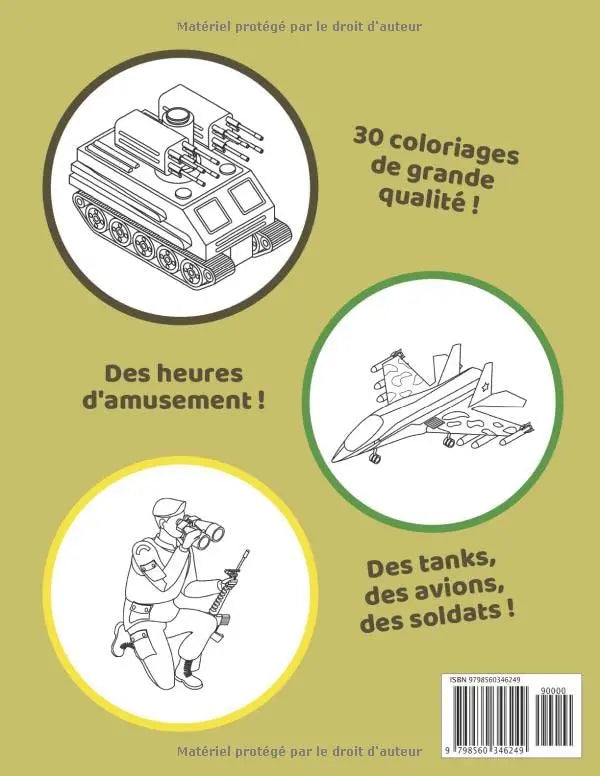 Matériel protégé par le droit d'auteur

30 coloriages de grande qualité !

Des heures d'amusement !

Des tanks, des avions, des soldats !

ISBN 9798560346249

90000

9 798560 346249

Matériel protégé par le droit d'auteur